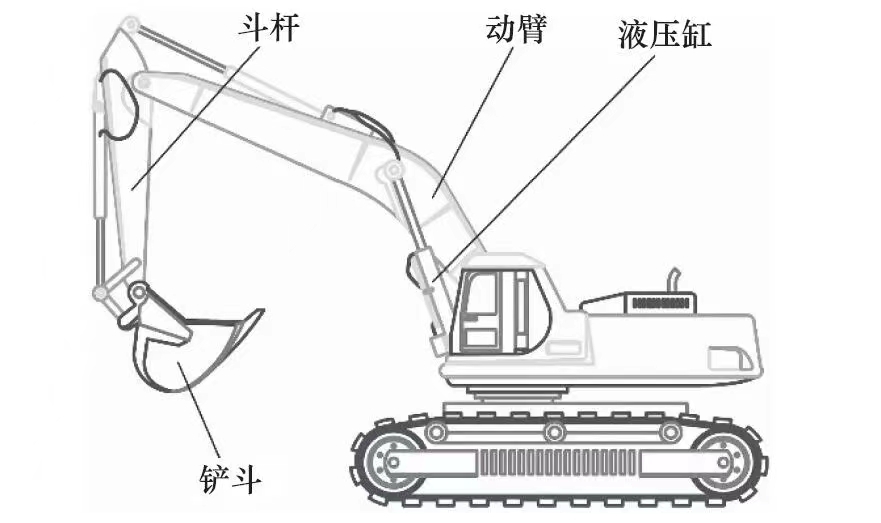 斗杆

动臂

液压缸

铲斗